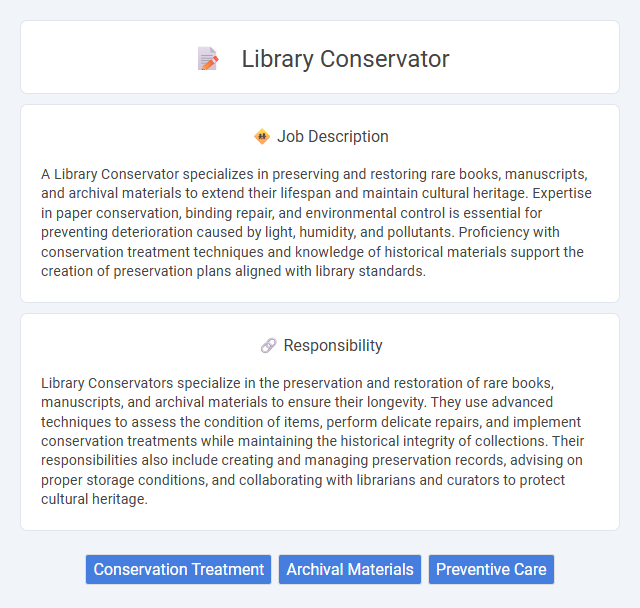 Library Conservator

Job Description

A Library Conservator specializes in preserving and restoring rare books, manuscripts, and archival materials to extend their lifespan and maintain cultural heritage. Expertise in paper conservation, binding repair, and environmental control is essential for preventing deterioration caused by light, humidity, and pollutants. Proficiency with conservation treatment techniques and knowledge of historical materials support the creation of preservation plans aligned with library standards.

Responsibility

Library Conservators specialize in the preservation and restoration of rare books, manuscripts, and archival materials to ensure their longevity. They use advanced techniques to assess the condition of items, perform delicate repairs, and implement conservation treatments while maintaining the historical integrity of collections. Their responsibilities also include creating and managing preservation records, advising on proper storage conditions, and collaborating with librarians and curators to protect cultural heritage.

Conservation Treatment
Archival Materials
Preventive Care