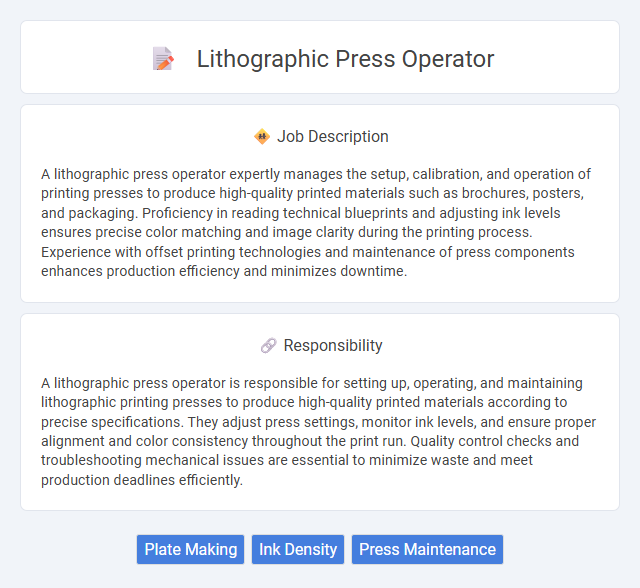 Lithographic Press Operator

Job Description

A lithographic press operator expertly manages the setup, calibration, and operation of printing presses to produce high-quality printed materials such as brochures, posters, and packaging. Proficiency in reading technical blueprints and adjusting ink levels ensures precise color matching and image clarity during the printing process. Experience with offset printing technologies and maintenance of press components enhances production efficiency and minimizes downtime.

Responsibility

A lithographic press operator is responsible for setting up, operating, and maintaining lithographic printing presses to produce high-quality printed materials according to precise specifications. They adjust press settings, monitor ink levels, and ensure proper alignment and color consistency throughout the print run. Quality control checks and troubleshooting mechanical issues are essential to minimize waste and meet production deadlines efficiently.

Plate Making
Ink Density
Press Maintenance