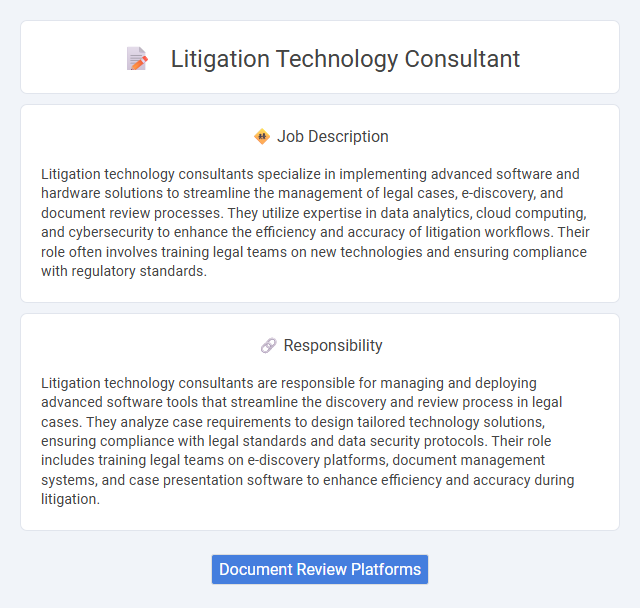 Litigation Technology Consultant

Job Description

Litigation technology consultants specialize in implementing advanced software and hardware solutions to streamline the management of legal cases, e-discovery, and document review processes. They utilize expertise in data analytics, cloud computing, and cybersecurity to enhance the efficiency and accuracy of litigation workflows. Their role often involves training legal teams on new technologies and ensuring compliance with regulatory standards.

Responsibility

Litigation technology consultants are responsible for managing and deploying advanced software tools that streamline the discovery and review process in legal cases. They analyze case requirements to design tailored technology solutions, ensuring compliance with legal standards and data security protocols. Their role includes training legal teams on e-discovery platforms, document management systems, and case presentation software to enhance efficiency and accuracy during litigation.

Document Review Platforms