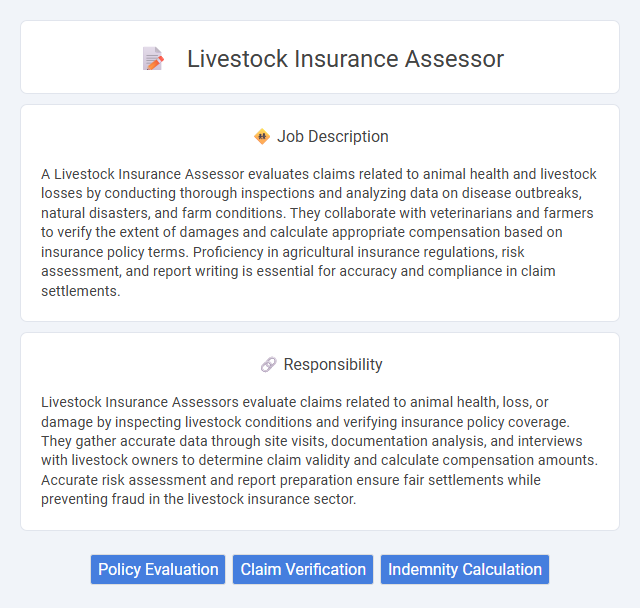 Livestock Insurance Assessor

Job Description

A Livestock Insurance Assessor evaluates claims related to animal health and livestock losses by conducting thorough inspections and analyzing data on disease outbreaks, natural disasters, and farm conditions. They collaborate with veterinarians and farmers to verify the extent of damages and calculate appropriate compensation based on insurance policy terms. Proficiency in agricultural insurance regulations, risk assessment, and report writing is essential for accuracy and compliance in claim settlements.

Responsibility

Livestock Insurance Assessors evaluate claims related to animal health, loss, or damage by inspecting livestock conditions and verifying insurance policy coverage. They gather accurate data through site visits, documentation analysis, and interviews with livestock owners to determine claim validity and calculate compensation amounts. Accurate risk assessment and report preparation ensure fair settlements while preventing fraud in the livestock insurance sector.

Policy Evaluation
Claim Verification
Indemnity Calculation