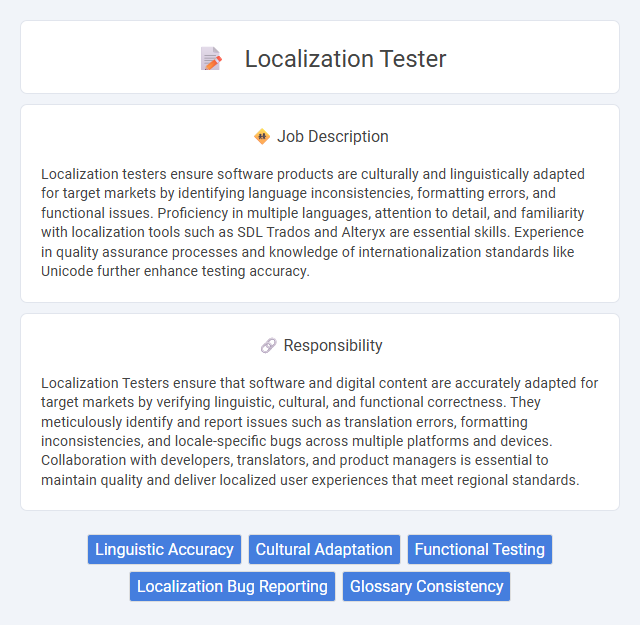 Localization Tester

Job Description

Localization testers ensure software products are culturally and linguistically adapted for target markets by identifying language inconsistencies, formatting errors, and functional issues. Proficiency in multiple languages, attention to detail, and familiarity with localization tools such as SDL Trados and Alteryx are essential skills. Experience in quality assurance processes and knowledge of internationalization standards like Unicode further enhance testing accuracy.

Responsibility

Localization Testers ensure that software and digital content are accurately adapted for target markets by verifying linguistic, cultural, and functional correctness. They meticulously identify and report issues such as translation errors, formatting inconsistencies, and locale-specific bugs across multiple platforms and devices. Collaboration with developers, translators, and product managers is essential to maintain quality and deliver localized user experiences that meet regional standards.

Linguistic Accuracy
Cultural Adaptation
Functional Testing
Localization Bug Reporting
Glossary Consistency