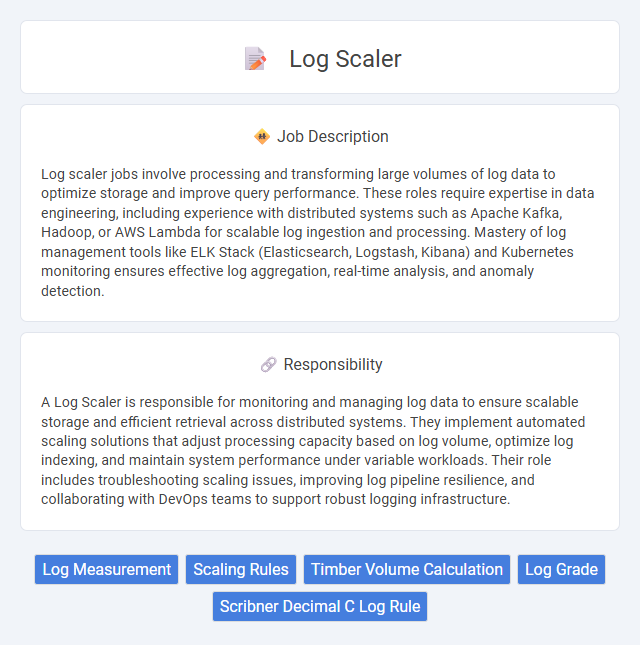 Log Scaler

Job Description

Log scaler jobs involve processing and transforming large volumes of log data to optimize storage and improve query performance. These roles require expertise in data engineering, including experience with distributed systems such as Apache Kafka, Hadoop, or AWS Lambda for scalable log ingestion and processing. Mastery of log management tools like ELK Stack (Elasticsearch, Logstash, Kibana) and Kubernetes monitoring ensures effective log aggregation, real-time analysis, and anomaly detection.

Responsibility

A Log Scaler is responsible for monitoring and managing log data to ensure scalable storage and efficient retrieval across distributed systems. They implement automated scaling solutions that adjust processing capacity based on log volume, optimize log indexing, and maintain system performance under variable workloads. Their role includes troubleshooting scaling issues, improving log pipeline resilience, and collaborating with DevOps teams to support robust logging infrastructure.

Log Measurement Scaling Rules Timber Volume Calculation Log Grade Scribner Decimal C Log Rule