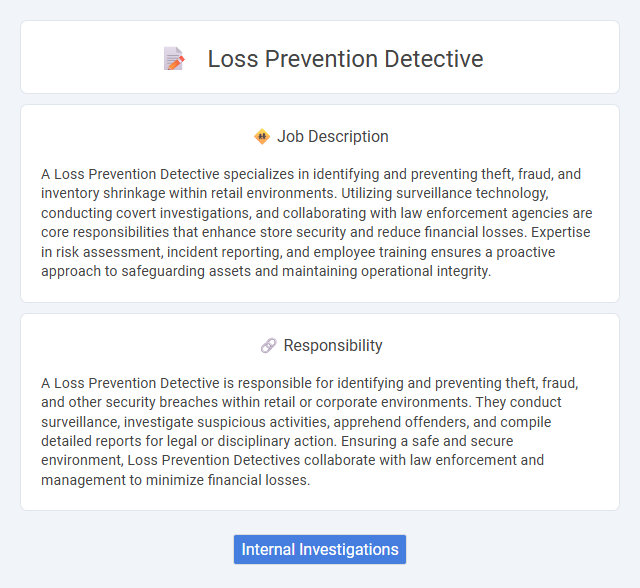 Loss Prevention Detective

Job Description

A Loss Prevention Detective specializes in identifying and preventing theft, fraud, and inventory shrinkage within retail environments. Utilizing surveillance technology, conducting covert investigations, and collaborating with law enforcement agencies are core responsibilities that enhance store security and reduce financial losses. Expertise in risk assessment, incident reporting, and employee training ensures a proactive approach to safeguarding assets and maintaining operational integrity.

Responsibility

A Loss Prevention Detective is responsible for identifying and preventing theft, fraud, and other security breaches within retail or corporate environments. They conduct surveillance, investigate suspicious activities, apprehend offenders, and compile detailed reports for legal or disciplinary action. Ensuring a safe and secure environment, Loss Prevention Detectives collaborate with law enforcement and management to minimize financial losses.

Internal Investigations