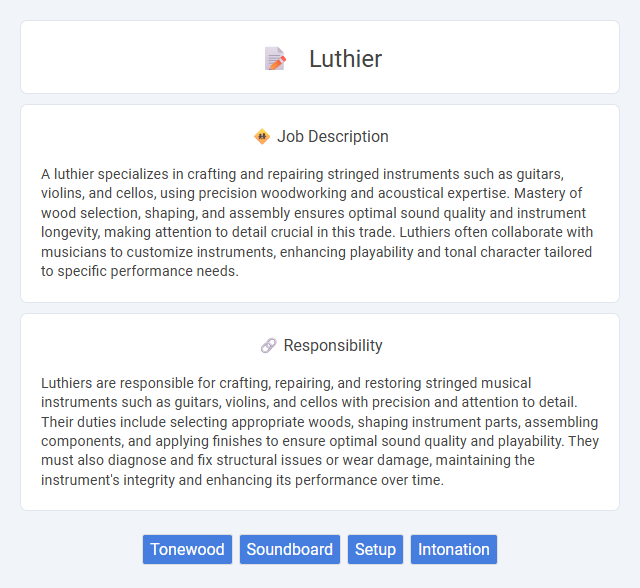 Luthier

Job Description

A luthier specializes in crafting and repairing stringed instruments such as guitars, violins, and cellos, using precision woodworking and acoustical expertise. Mastery of wood selection, shaping, and assembly ensures optimal sound quality and instrument longevity, making attention to detail crucial in this trade. Luthiers often collaborate with musicians to customize instruments, enhancing playability and tonal character tailored to specific performance needs.

Responsibility

Luthiers are responsible for crafting, repairing, and restoring stringed musical instruments such as guitars, violins, and cellos with precision and attention to detail. Their duties include selecting appropriate woods, shaping instrument parts, assembling components, and applying finishes to ensure optimal sound quality and playability. They must also diagnose and fix structural issues or wear damage, maintaining the instrument's integrity and enhancing its performance over time.

Tonewood Soundboard Setup Intonation