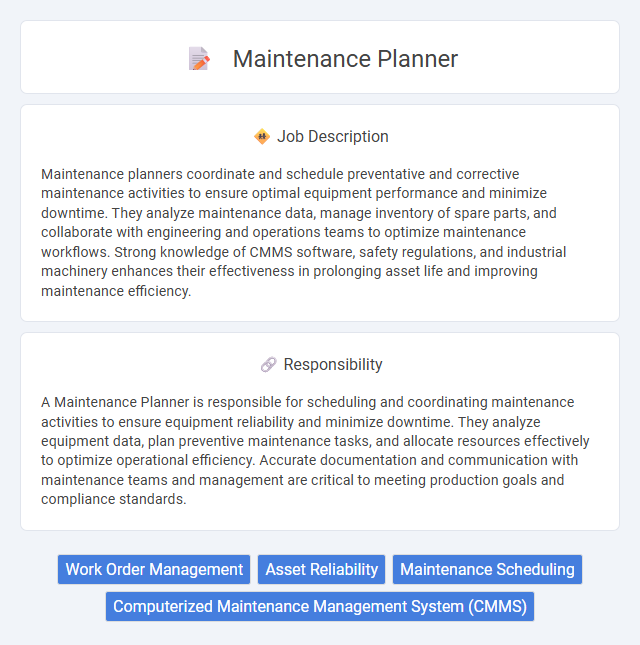 Maintenance Planner

Job Description

Maintenance planners coordinate and schedule preventative and corrective maintenance activities to ensure optimal equipment performance and minimize downtime. They analyze maintenance data, manage inventory of spare parts, and collaborate with engineering and operations teams to optimize maintenance workflows. Strong knowledge of CMMS software, safety regulations, and industrial machinery enhances their effectiveness in prolonging asset life and improving maintenance efficiency.

Responsibility

A Maintenance Planner is responsible for scheduling and coordinating maintenance activities to ensure equipment reliability and minimize downtime. They analyze equipment data, plan preventive maintenance tasks, and allocate resources effectively to optimize operational efficiency. Accurate documentation and communication with maintenance teams and management are critical to meeting production goals and compliance standards.

Work Order Management
Asset Reliability
Maintenance Scheduling
Computerized Maintenance Management System (CMMS)