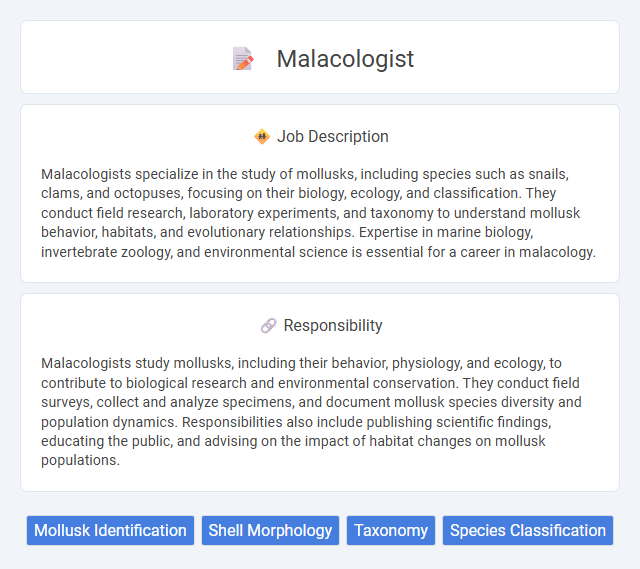 Malacologist

Job Description

Malacologists specialize in the study of mollusks, including species such as snails, clams, and octopuses, focusing on their biology, ecology, and classification. They conduct field research, laboratory experiments, and taxonomy to understand mollusk behavior, habitats, and evolutionary relationships. Expertise in marine biology, invertebrate zoology, and environmental science is essential for a career in malacology.

Responsibility

Malacologists study mollusks, including their behavior, physiology, and ecology, to contribute to biological research and environmental conservation. They conduct field surveys, collect and analyze specimens, and document mollusk species diversity and population dynamics. Responsibilities also include publishing scientific findings, educating the public, and advising on the impact of habitat changes on mollusk populations.

Mollusk Identification

Shell Morphology

Taxonomy

Species Classification