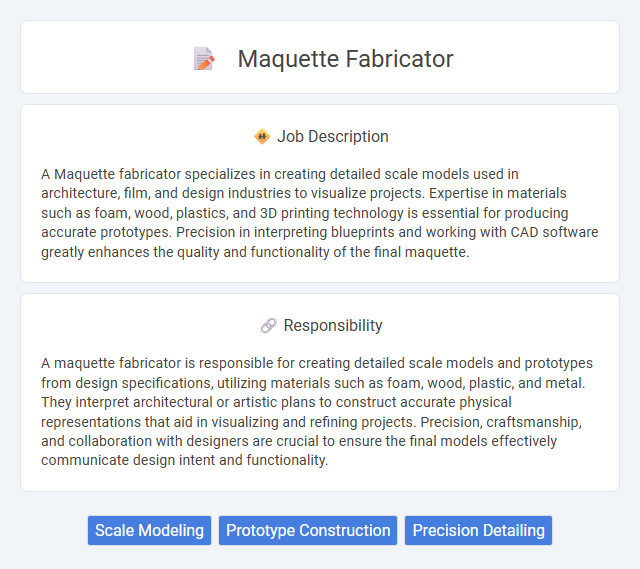 Maquette Fabricator

Job Description

A Maquette fabricator specializes in creating detailed scale models used in architecture, film, and design industries to visualize projects. Expertise in materials such as foam, wood, plastics, and 3D printing technology is essential for producing accurate prototypes. Precision in interpreting blueprints and working with CAD software greatly enhances the quality and functionality of the final maquette.

Responsibility

A maquette fabricator is responsible for creating detailed scale models and prototypes from design specifications, utilizing materials such as foam, wood, plastic, and metal. They interpret architectural or artistic plans to construct accurate physical representations that aid in visualizing and refining projects. Precision, craftsmanship, and collaboration with designers are crucial to ensure the final models effectively communicate design intent and functionality.

Scale Modeling

Prototype Construction

Precision Detailing