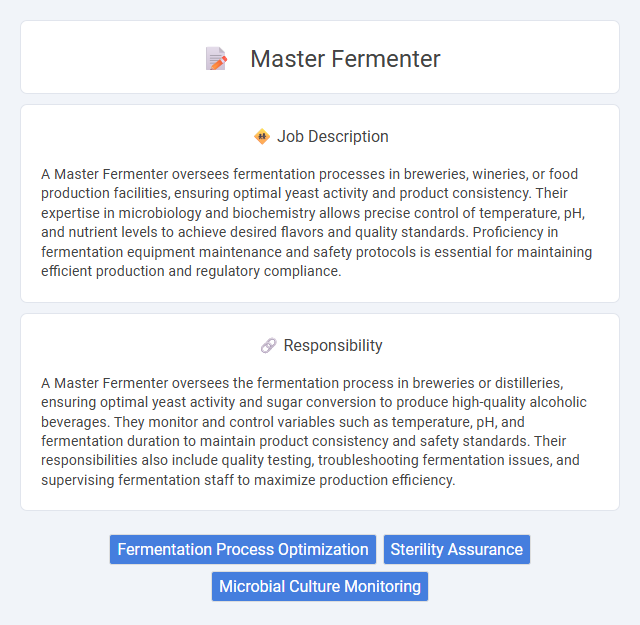 Master Fermenter

Job Description

A Master Fermenter oversees fermentation processes in breweries, wineries, or food production facilities, ensuring optimal yeast activity and product consistency. Their expertise in microbiology and biochemistry allows precise control of temperature, pH, and nutrient levels to achieve desired flavors and quality standards. Proficiency in fermentation equipment maintenance and safety protocols is essential for maintaining efficient production and regulatory compliance.

Responsibility

A Master Fermenter oversees the fermentation process in breweries or distilleries, ensuring optimal yeast activity and sugar conversion to produce high-quality alcoholic beverages. They monitor and control variables such as temperature, pH, and fermentation duration to maintain product consistency and safety standards. Their responsibilities also include quality testing, troubleshooting fermentation issues, and supervising fermentation staff to maximize production efficiency.

Fermentation Process Optimization
Sterility Assurance
Microbial Culture Monitoring