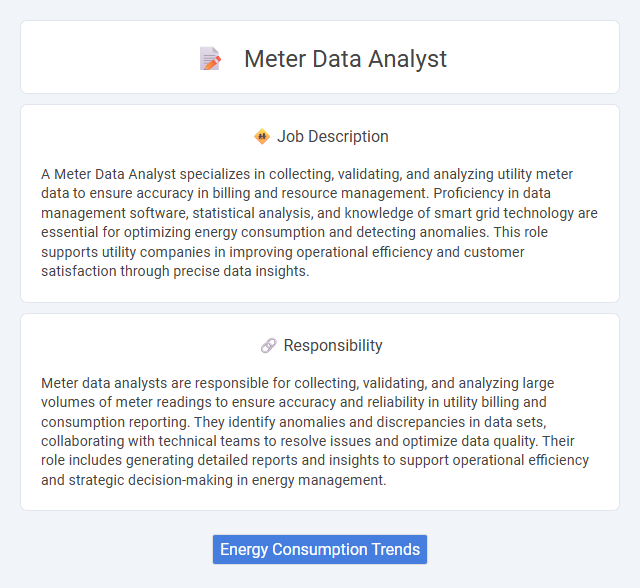 Meter Data Analyst

Job Description

A Meter Data Analyst specializes in collecting, validating, and analyzing utility meter data to ensure accuracy in billing and resource management. Proficiency in data management software, statistical analysis, and knowledge of smart grid technology are essential for optimizing energy consumption and detecting anomalies. This role supports utility companies in improving operational efficiency and customer satisfaction through precise data insights.

Responsibility

Meter data analysts are responsible for collecting, validating, and analyzing large volumes of meter readings to ensure accuracy and reliability in utility billing and consumption reporting. They identify anomalies and discrepancies in data sets, collaborating with technical teams to resolve issues and optimize data quality. Their role includes generating detailed reports and insights to support operational efficiency and strategic decision-making in energy management.

Energy Consumption Trends