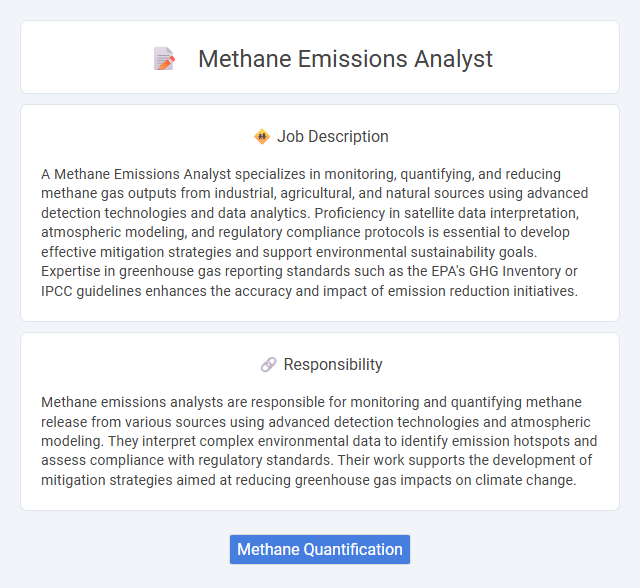 Methane Emissions Analyst

Job Description

A Methane Emissions Analyst specializes in monitoring, quantifying, and reducing methane gas outputs from industrial, agricultural, and natural sources using advanced detection technologies and data analytics. Proficiency in satellite data interpretation, atmospheric modeling, and regulatory compliance protocols is essential to develop effective mitigation strategies and support environmental sustainability goals. Expertise in greenhouse gas reporting standards such as the EPA's GHG Inventory or IPCC guidelines enhances the accuracy and impact of emission reduction initiatives.

Responsibility

Methane emissions analysts are responsible for monitoring and quantifying methane release from various sources using advanced detection technologies and atmospheric modeling. They interpret complex environmental data to identify emission hotspots and assess compliance with regulatory standards. Their work supports the development of mitigation strategies aimed at reducing greenhouse gas impacts on climate change.

Methane Quantification