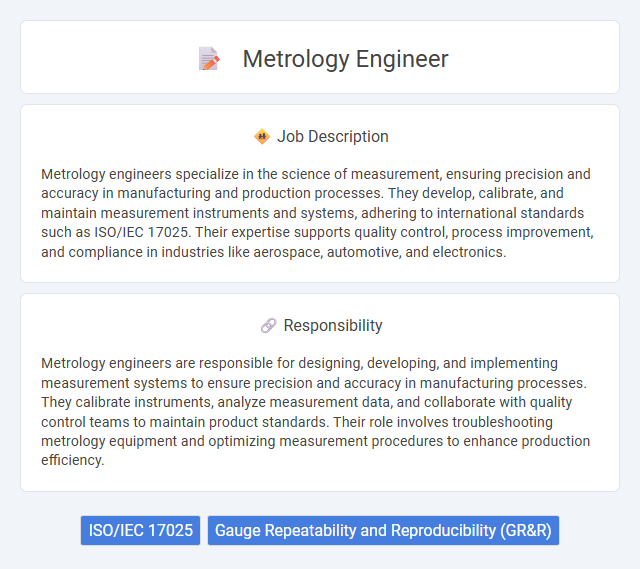 Metrology Engineer

Job Description

Metrology engineers specialize in the science of measurement, ensuring precision and accuracy in manufacturing and production processes. They develop, calibrate, and maintain measurement instruments and systems, adhering to international standards such as ISO/IEC 17025. Their expertise supports quality control, process improvement, and compliance in industries like aerospace, automotive, and electronics.

Responsibility

Metrology engineers are responsible for designing, developing, and implementing measurement systems to ensure precision and accuracy in manufacturing processes. They calibrate instruments, analyze measurement data, and collaborate with quality control teams to maintain product standards. Their role involves troubleshooting metrology equipment and optimizing measurement procedures to enhance production efficiency.

ISO/IEC 17025

Gauge Repeatability and Reproducibility (GR&R)