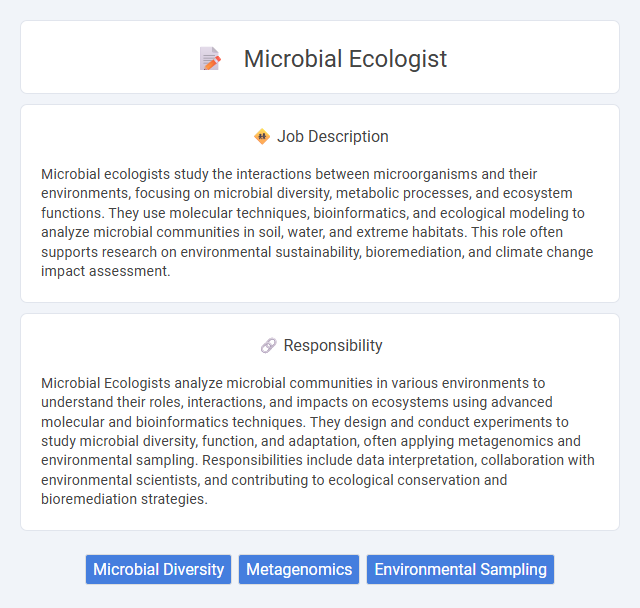 Microbial Ecologist

Job Description

Microbial ecologists study the interactions between microorganisms and their environments, focusing on microbial diversity, metabolic processes, and ecosystem functions. They use molecular techniques, bioinformatics, and ecological modeling to analyze microbial communities in soil, water, and extreme habitats. This role often supports research on environmental sustainability, bioremediation, and climate change impact assessment.

Responsibility

Microbial Ecologists analyze microbial communities in various environments to understand their roles, interactions, and impacts on ecosystems using advanced molecular and bioinformatics techniques. They design and conduct experiments to study microbial diversity, function, and adaptation, often applying metagenomics and environmental sampling. Responsibilities include data interpretation, collaboration with environmental scientists, and contributing to ecological conservation and bioremediation strategies.

Microbial Diversity
Metagenomics
Environmental Sampling