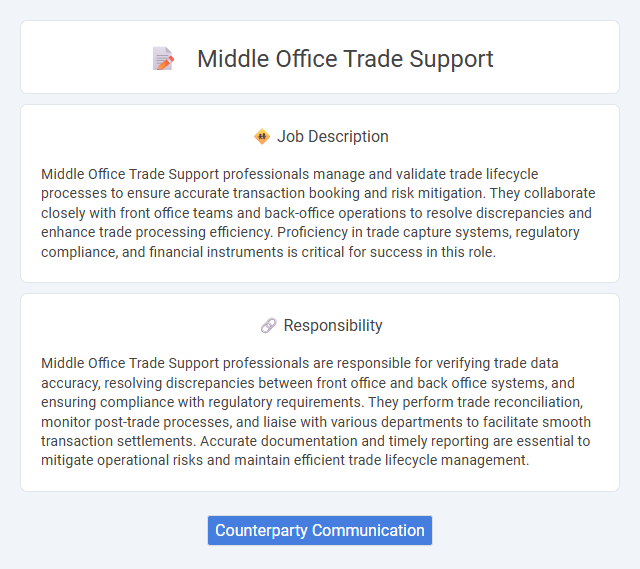 Middle Office Trade Support

Job Description

Middle Office Trade Support professionals manage and validate trade lifecycle processes to ensure accurate transaction booking and risk mitigation. They collaborate closely with front office teams and back-office operations to resolve discrepancies and enhance trade processing efficiency. Proficiency in trade capture systems, regulatory compliance, and financial instruments is critical for success in this role.

Responsibility

Middle Office Trade Support professionals are responsible for verifying trade data accuracy, resolving discrepancies between front office and back office systems, and ensuring compliance with regulatory requirements. They perform trade reconciliation, monitor post-trade processes, and liaise with various departments to facilitate smooth transaction settlements. Accurate documentation and timely reporting are essential to mitigate operational risks and maintain efficient trade lifecycle management.

Counterparty Communication