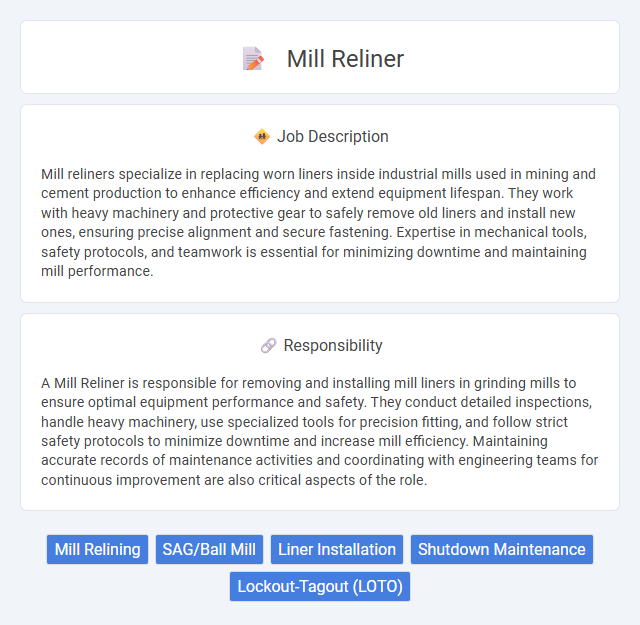 Mill Reliner

Job Description

Mill reliners specialize in replacing worn liners inside industrial mills used in mining and cement production to enhance efficiency and extend equipment lifespan. They work with heavy machinery and protective gear to safely remove old liners and install new ones, ensuring precise alignment and secure fastening. Expertise in mechanical tools, safety protocols, and teamwork is essential for minimizing downtime and maintaining mill performance.

Responsibility

A Mill Reliner is responsible for removing and installing mill liners in grinding mills to ensure optimal equipment performance and safety. They conduct detailed inspections, handle heavy machinery, use specialized tools for precision fitting, and follow strict safety protocols to minimize downtime and increase mill efficiency. Maintaining accurate records of maintenance activities and coordinating with engineering teams for continuous improvement are also critical aspects of the role.

Mill Relining
SAG/Ball Mill
Liner Installation
Shutdown Maintenance
Lockout-Tagout (LOTO)