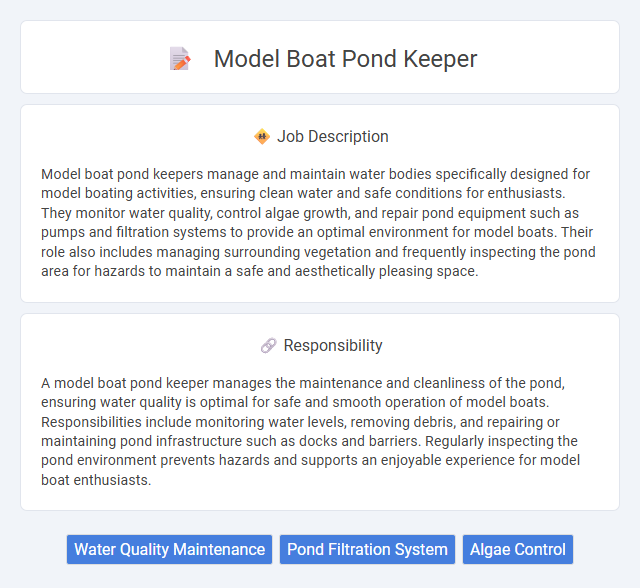 Model Boat Pond Keeper

Job Description

Model boat pond keepers manage and maintain water bodies specifically designed for model boating activities, ensuring clean water and safe conditions for enthusiasts. They monitor water quality, control algae growth, and repair pond equipment such as pumps and filtration systems to provide an optimal environment for model boats. Their role also includes managing surrounding vegetation and frequently inspecting the pond area for hazards to maintain a safe and aesthetically pleasing space.

Responsibility

A model boat pond keeper manages the maintenance and cleanliness of the pond, ensuring water quality is optimal for safe and smooth operation of model boats. Responsibilities include monitoring water levels, removing debris, and repairing or maintaining pond infrastructure such as docks and barriers. Regularly inspecting the pond environment prevents hazards and supports an enjoyable experience for model boat enthusiasts.

Water Quality Maintenance
Pond Filtration System
Algae Control