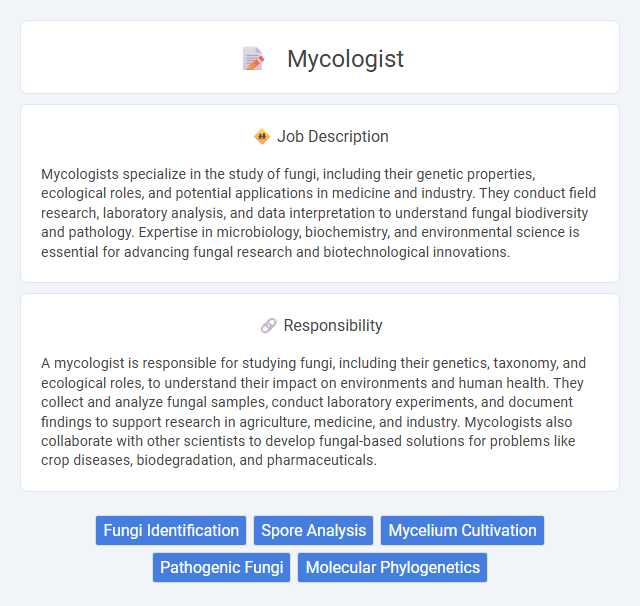 Mycologist

Job Description

Mycologists specialize in the study of fungi, including their genetic properties, ecological roles, and potential applications in medicine and industry. They conduct field research, laboratory analysis, and data interpretation to understand fungal biodiversity and pathology. Expertise in microbiology, biochemistry, and environmental science is essential for advancing fungal research and biotechnological innovations.

Responsibility

A mycologist is responsible for studying fungi, including their genetics, taxonomy, and ecological roles, to understand their impact on environments and human health. They collect and analyze fungal samples, conduct laboratory experiments, and document findings to support research in agriculture, medicine, and industry. Mycologists also collaborate with other scientists to develop fungal-based solutions for problems like crop diseases, biodegradation, and pharmaceuticals.

Fungi Identification
Spore Analysis
Mycelium Cultivation
Pathogenic Fungi
Molecular Phylogenetics