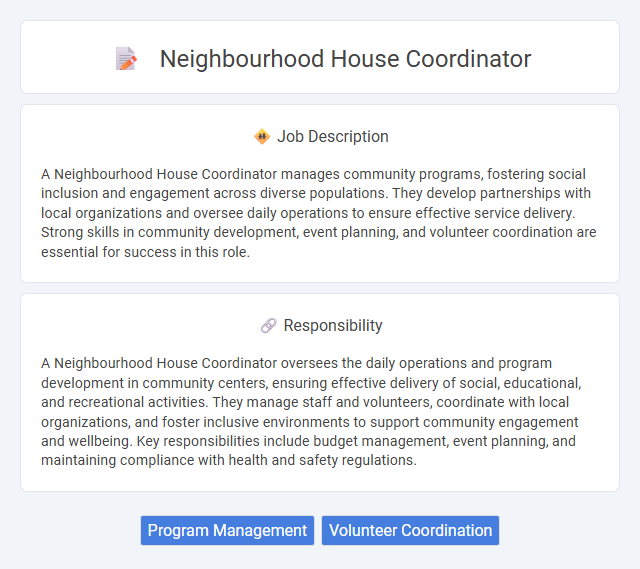 Neighbourhood House Coordinator

Job Description

A Neighbourhood House Coordinator manages community programs, fostering social inclusion and engagement across diverse populations. They develop partnerships with local organizations and oversee daily operations to ensure effective service delivery. Strong skills in community development, event planning, and volunteer coordination are essential for success in this role.

Responsibility

A Neighbourhood House Coordinator oversees the daily operations and program development in community centers, ensuring effective delivery of social, educational, and recreational activities. They manage staff and volunteers, coordinate with local organizations, and foster inclusive environments to support community engagement and wellbeing. Key responsibilities include budget management, event planning, and maintaining compliance with health and safety regulations.

Program Management

Volunteer Coordination