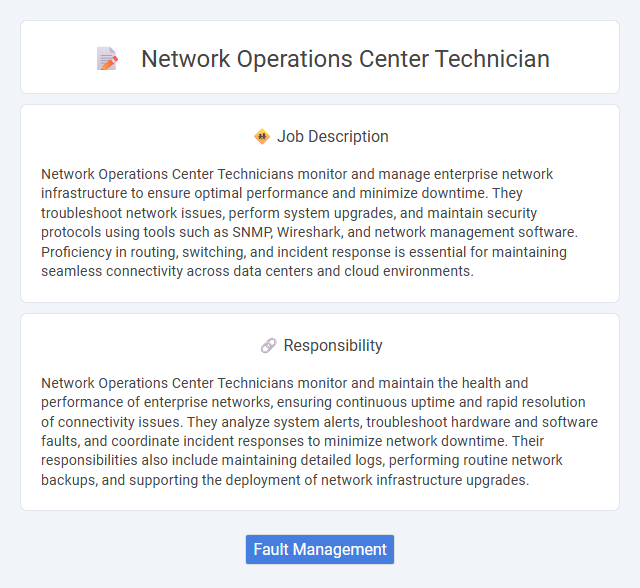 Network Operations Center Technician

Job Description

Network Operations Center Technicians monitor and manage enterprise network infrastructure to ensure optimal performance and minimize downtime. They troubleshoot network issues, perform system upgrades, and maintain security protocols using tools such as SNMP, Wireshark, and network management software. Proficiency in routing, switching, and incident response is essential for maintaining seamless connectivity across data centers and cloud environments.

Responsibility

Network Operations Center Technicians monitor and maintain the health and performance of enterprise networks, ensuring continuous uptime and rapid resolution of connectivity issues. They analyze system alerts, troubleshoot hardware and software faults, and coordinate incident responses to minimize network downtime. Their responsibilities also include maintaining detailed logs, performing routine network backups, and supporting the deployment of network infrastructure upgrades.

Fault Management