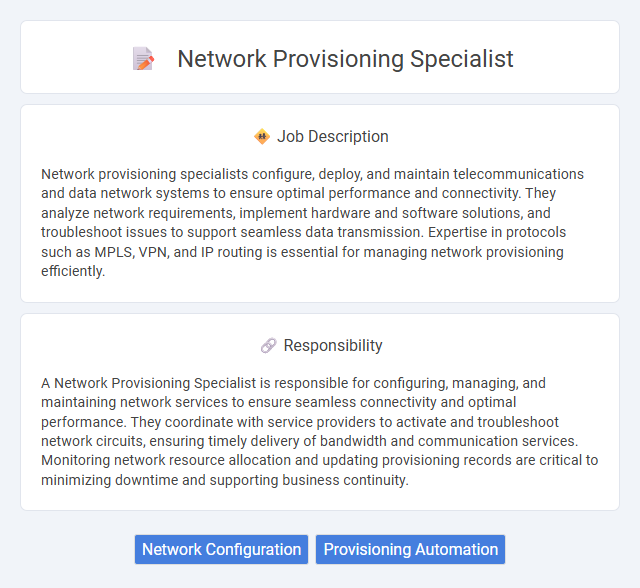 Network Provisioning Specialist

Job Description

Network provisioning specialists configure, deploy, and maintain telecommunications and data network systems to ensure optimal performance and connectivity. They analyze network requirements, implement hardware and software solutions, and troubleshoot issues to support seamless data transmission. Expertise in protocols such as MPLS, VPN, and IP routing is essential for managing network provisioning efficiently.

Responsibility

A Network Provisioning Specialist is responsible for configuring, managing, and maintaining network services to ensure seamless connectivity and optimal performance. They coordinate with service providers to activate and troubleshoot network circuits, ensuring timely delivery of bandwidth and communication services. Monitoring network resource allocation and updating provisioning records are critical to minimizing downtime and supporting business continuity.

Network Configuration

Provisioning Automation