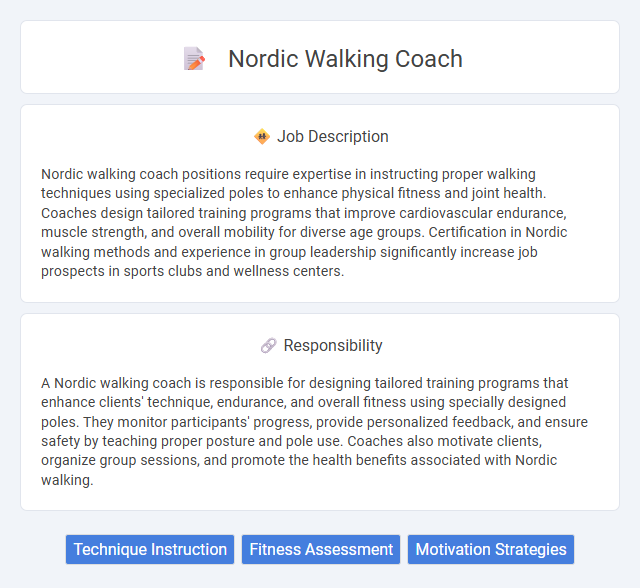 Nordic Walking Coach

Job Description

Nordic walking coach positions require expertise in instructing proper walking techniques using specialized poles to enhance physical fitness and joint health. Coaches design tailored training programs that improve cardiovascular endurance, muscle strength, and overall mobility for diverse age groups. Certification in Nordic walking methods and experience in group leadership significantly increase job prospects in sports clubs and wellness centers.

Responsibility

A Nordic walking coach is responsible for designing tailored training programs that enhance clients' technique, endurance, and overall fitness using specially designed poles. They monitor participants' progress, provide personalized feedback, and ensure safety by teaching proper posture and pole use. Coaches also motivate clients, organize group sessions, and promote the health benefits associated with Nordic walking.

Technique Instruction
Fitness Assessment
Motivation Strategies