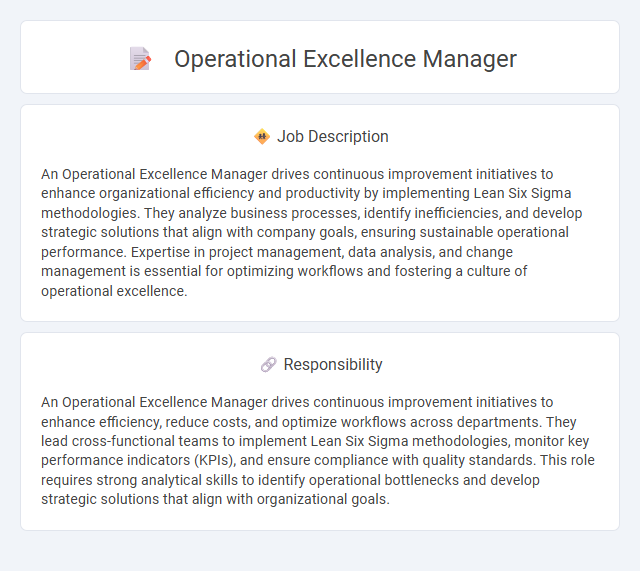 Operational Excellence Manager

Job Description

An Operational Excellence Manager drives continuous improvement initiatives to enhance organizational efficiency and productivity by implementing Lean Six Sigma methodologies. They analyze business processes, identify inefficiencies, and develop strategic solutions that align with company goals, ensuring sustainable operational performance. Expertise in project management, data analysis, and change management is essential for optimizing workflows and fostering a culture of operational excellence.

Responsibility

An Operational Excellence Manager drives continuous improvement initiatives to enhance efficiency, reduce costs, and optimize workflows across departments. They lead cross-functional teams to implement Lean Six Sigma methodologies, monitor key performance indicators (KPIs), and ensure compliance with quality standards. This role requires strong analytical skills to identify operational bottlenecks and develop strategic solutions that align with organizational goals.