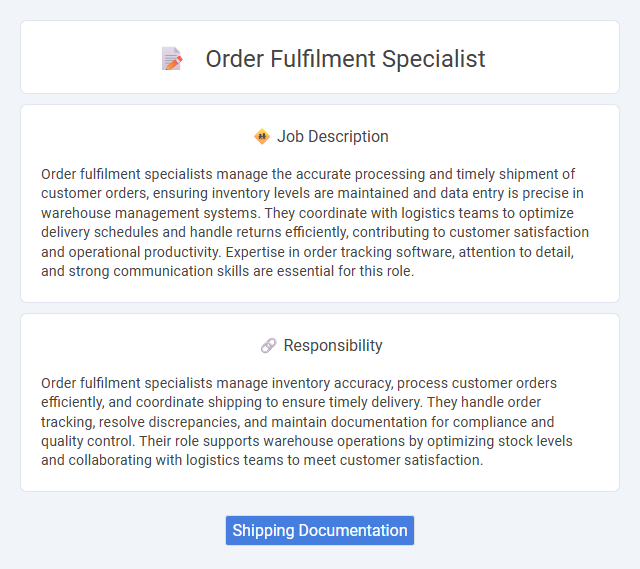 Order Fulfilment Specialist

Job Description

Order fulfilment specialists manage the accurate processing and timely shipment of customer orders, ensuring inventory levels are maintained and data entry is precise in warehouse management systems. They coordinate with logistics teams to optimize delivery schedules and handle returns efficiently, contributing to customer satisfaction and operational productivity. Expertise in order tracking software, attention to detail, and strong communication skills are essential for this role.

Responsibility

Order fulfilment specialists manage inventory accuracy, process customer orders efficiently, and coordinate shipping to ensure timely delivery. They handle order tracking, resolve discrepancies, and maintain documentation for compliance and quality control. Their role supports warehouse operations by optimizing stock levels and collaborating with logistics teams to meet customer satisfaction.

Shipping Documentation