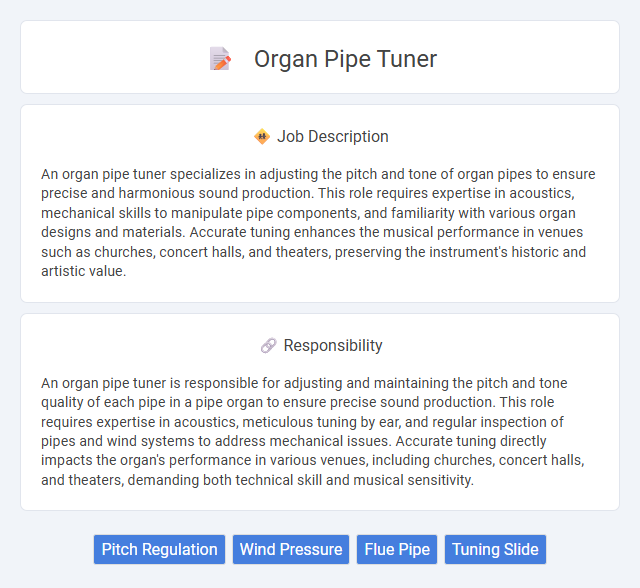 Organ Pipe Tuner

Job Description

An organ pipe tuner specializes in adjusting the pitch and tone of organ pipes to ensure precise and harmonious sound production. This role requires expertise in acoustics, mechanical skills to manipulate pipe components, and familiarity with various organ designs and materials. Accurate tuning enhances the musical performance in venues such as churches, concert halls, and theaters, preserving the instrument's historic and artistic value.

Responsibility

An organ pipe tuner is responsible for adjusting and maintaining the pitch and tone quality of each pipe in a pipe organ to ensure precise sound production. This role requires expertise in acoustics, meticulous tuning by ear, and regular inspection of pipes and wind systems to address mechanical issues. Accurate tuning directly impacts the organ's performance in various venues, including churches, concert halls, and theaters, demanding both technical skill and musical sensitivity.

Pitch Regulation Wind Pressure Flue Pipe Tuning Slide