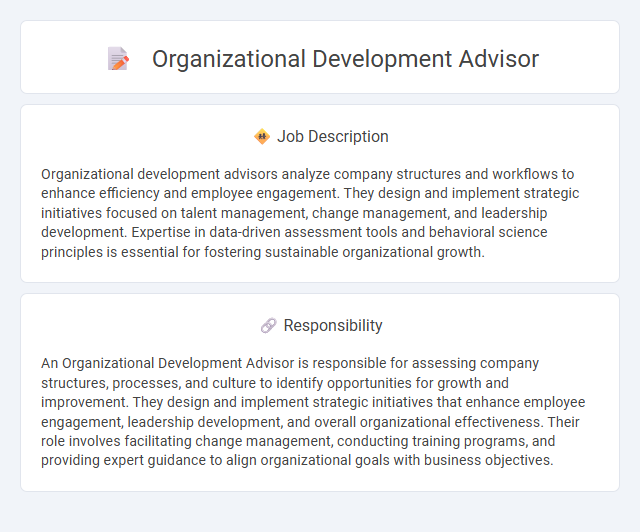 Organizational Development Advisor

Job Description

Organizational development advisors analyze company structures and workflows to enhance efficiency and employee engagement. They design and implement strategic initiatives focused on talent management, change management, and leadership development. Expertise in data-driven assessment tools and behavioral science principles is essential for fostering sustainable organizational growth.

Responsibility

An Organizational Development Advisor is responsible for assessing company structures, processes, and culture to identify opportunities for growth and improvement. They design and implement strategic initiatives that enhance employee engagement, leadership development, and overall organizational effectiveness. Their role involves facilitating change management, conducting training programs, and providing expert guidance to align organizational goals with business objectives.