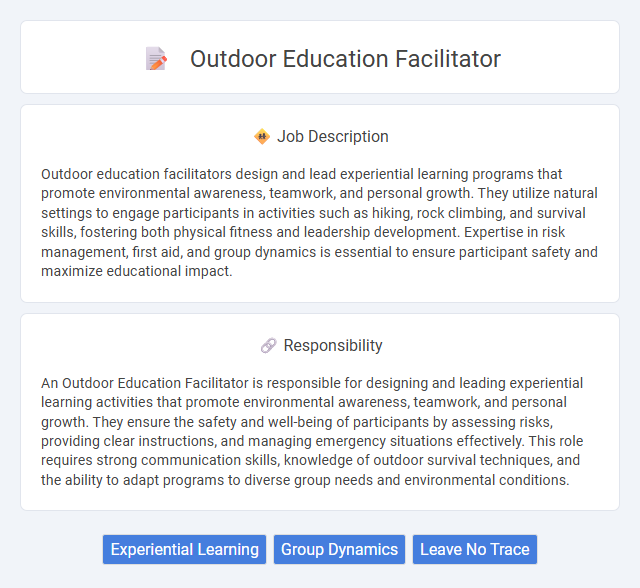 Outdoor Education Facilitator

Job Description

Outdoor education facilitators design and lead experiential learning programs that promote environmental awareness, teamwork, and personal growth. They utilize natural settings to engage participants in activities such as hiking, rock climbing, and survival skills, fostering both physical fitness and leadership development. Expertise in risk management, first aid, and group dynamics is essential to ensure participant safety and maximize educational impact.

Responsibility

An Outdoor Education Facilitator is responsible for designing and leading experiential learning activities that promote environmental awareness, teamwork, and personal growth. They ensure the safety and well-being of participants by assessing risks, providing clear instructions, and managing emergency situations effectively. This role requires strong communication skills, knowledge of outdoor survival techniques, and the ability to adapt programs to diverse group needs and environmental conditions.

Experiential Learning
Group Dynamics
Leave No Trace