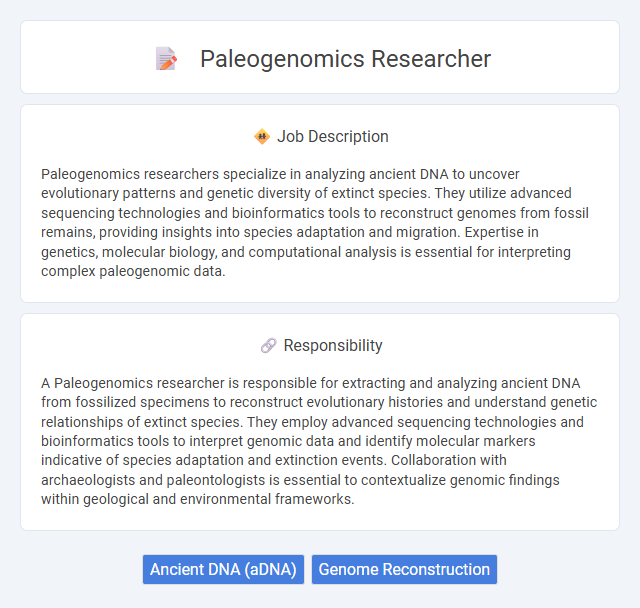 Paleogenomics Researcher

Job Description

Paleogenomics researchers specialize in analyzing ancient DNA to uncover evolutionary patterns and genetic diversity of extinct species. They utilize advanced sequencing technologies and bioinformatics tools to reconstruct genomes from fossil remains, providing insights into species adaptation and migration. Expertise in genetics, molecular biology, and computational analysis is essential for interpreting complex paleogenomic data.

Responsibility

A Paleogenomics researcher is responsible for extracting and analyzing ancient DNA from fossilized specimens to reconstruct evolutionary histories and understand genetic relationships of extinct species. They employ advanced sequencing technologies and bioinformatics tools to interpret genomic data and identify molecular markers indicative of species adaptation and extinction events. Collaboration with archaeologists and paleontologists is essential to contextualize genomic findings within geological and environmental frameworks.

Ancient DNA (aDNA)

Genome Reconstruction