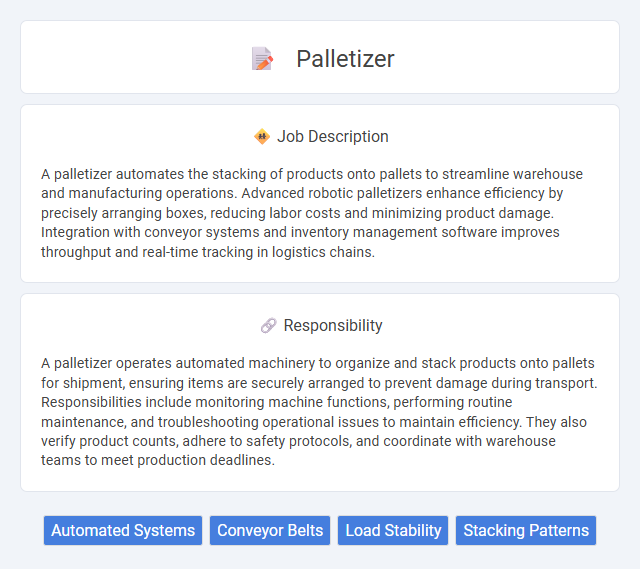 Palletizer

Job Description

A palletizer automates the stacking of products onto pallets to streamline warehouse and manufacturing operations. Advanced robotic palletizers enhance efficiency by precisely arranging boxes, reducing labor costs and minimizing product damage. Integration with conveyor systems and inventory management software improves throughput and real-time tracking in logistics chains.

Responsibility

A palletizer operates automated machinery to organize and stack products onto pallets for shipment, ensuring items are securely arranged to prevent damage during transport. Responsibilities include monitoring machine functions, performing routine maintenance, and troubleshooting operational issues to maintain efficiency. They also verify product counts, adhere to safety protocols, and coordinate with warehouse teams to meet production deadlines.

Automated Systems
Conveyor Belts
Load Stability
Stacking Patterns