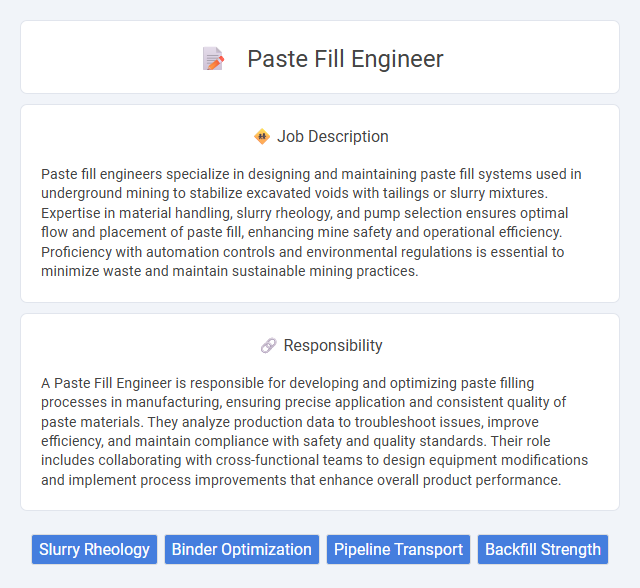 Paste Fill Engineer

Job Description

Paste fill engineers specialize in designing and maintaining paste fill systems used in underground mining to stabilize excavated voids with tailings or slurry mixtures. Expertise in material handling, slurry rheology, and pump selection ensures optimal flow and placement of paste fill, enhancing mine safety and operational efficiency. Proficiency with automation controls and environmental regulations is essential to minimize waste and maintain sustainable mining practices.

Responsibility

A Paste Fill Engineer is responsible for developing and optimizing paste filling processes in manufacturing, ensuring precise application and consistent quality of paste materials. They analyze production data to troubleshoot issues, improve efficiency, and maintain compliance with safety and quality standards. Their role includes collaborating with cross-functional teams to design equipment modifications and implement process improvements that enhance overall product performance.

Slurry Rheology
Binder Optimization
Pipeline Transport
Backfill Strength