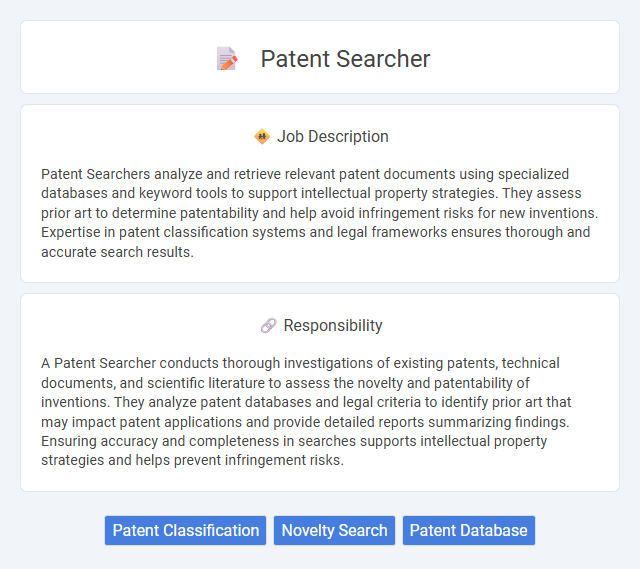 Patent Searcher

Job Description

Patent Searchers analyze and retrieve relevant patent documents using specialized databases and keyword tools to support intellectual property strategies. They assess prior art to determine patentability and help avoid infringement risks for new inventions. Expertise in patent classification systems and legal frameworks ensures thorough and accurate search results.

Responsibility

A Patent Searcher conducts thorough investigations of existing patents, technical documents, and scientific literature to assess the novelty and patentability of inventions. They analyze patent databases and legal criteria to identify prior art that may impact patent applications and provide detailed reports summarizing findings. Ensuring accuracy and completeness in searches supports intellectual property strategies and helps prevent infringement risks.

Patent Classification
Novelty Search
Patent Database