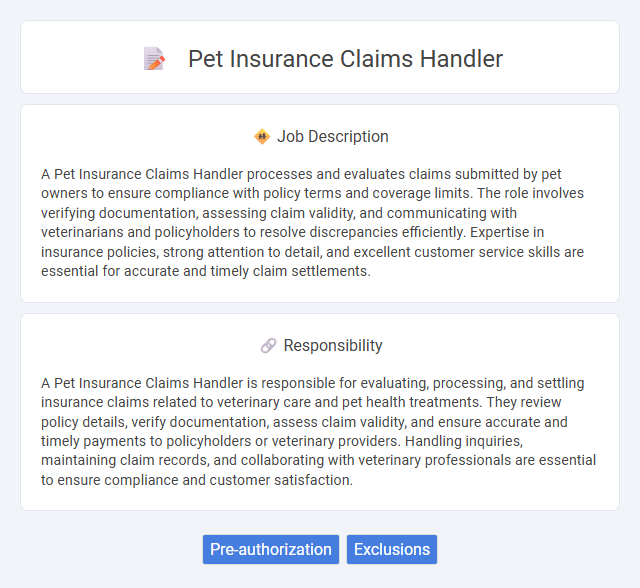 Pet Insurance Claims Handler

Job Description

A Pet Insurance Claims Handler processes and evaluates claims submitted by pet owners to ensure compliance with policy terms and coverage limits. The role involves verifying documentation, assessing claim validity, and communicating with veterinarians and policyholders to resolve discrepancies efficiently. Expertise in insurance policies, strong attention to detail, and excellent customer service skills are essential for accurate and timely claim settlements.

Responsibility

A Pet Insurance Claims Handler is responsible for evaluating, processing, and settling insurance claims related to veterinary care and pet health treatments. They review policy details, verify documentation, assess claim validity, and ensure accurate and timely payments to policyholders or veterinary providers. Handling inquiries, maintaining claim records, and collaborating with veterinary professionals are essential to ensure compliance and customer satisfaction.

Pre-authorization Exclusions