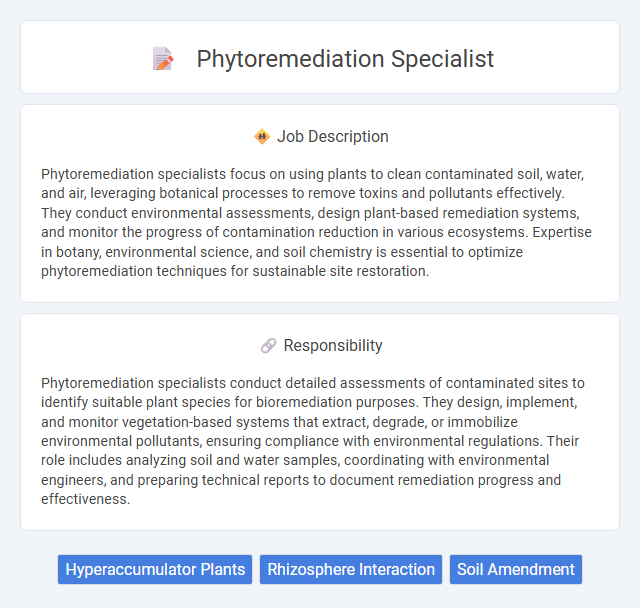 Phytoremediation Specialist

Job Description

Phytoremediation specialists focus on using plants to clean contaminated soil, water, and air, leveraging botanical processes to remove toxins and pollutants effectively. They conduct environmental assessments, design plant-based remediation systems, and monitor the progress of contamination reduction in various ecosystems. Expertise in botany, environmental science, and soil chemistry is essential to optimize phytoremediation techniques for sustainable site restoration.

Responsibility

Phytoremediation specialists conduct detailed assessments of contaminated sites to identify suitable plant species for bioremediation purposes. They design, implement, and monitor vegetation-based systems that extract, degrade, or immobilize environmental pollutants, ensuring compliance with environmental regulations. Their role includes analyzing soil and water samples, coordinating with environmental engineers, and preparing technical reports to document remediation progress and effectiveness.

Hyperaccumulator Plants
Rhizosphere Interaction
Soil Amendment