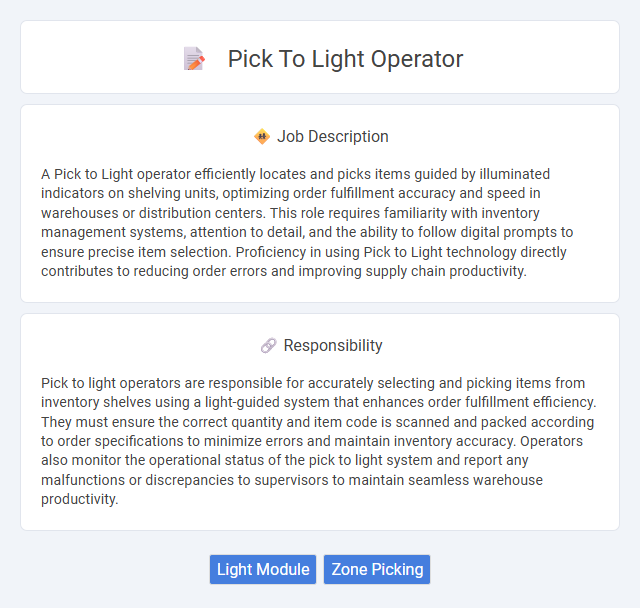 Pick To Light Operator

Job Description

A Pick to Light operator efficiently locates and picks items guided by illuminated indicators on shelving units, optimizing order fulfillment accuracy and speed in warehouses or distribution centers. This role requires familiarity with inventory management systems, attention to detail, and the ability to follow digital prompts to ensure precise item selection. Proficiency in using Pick to Light technology directly contributes to reducing order errors and improving supply chain productivity.

Responsibility

Pick to light operators are responsible for accurately selecting and picking items from inventory shelves using a light-guided system that enhances order fulfillment efficiency. They must ensure the correct quantity and item code is scanned and packed according to order specifications to minimize errors and maintain inventory accuracy. Operators also monitor the operational status of the pick to light system and report any malfunctions or discrepancies to supervisors to maintain seamless warehouse productivity.

Light Module

Zone Picking