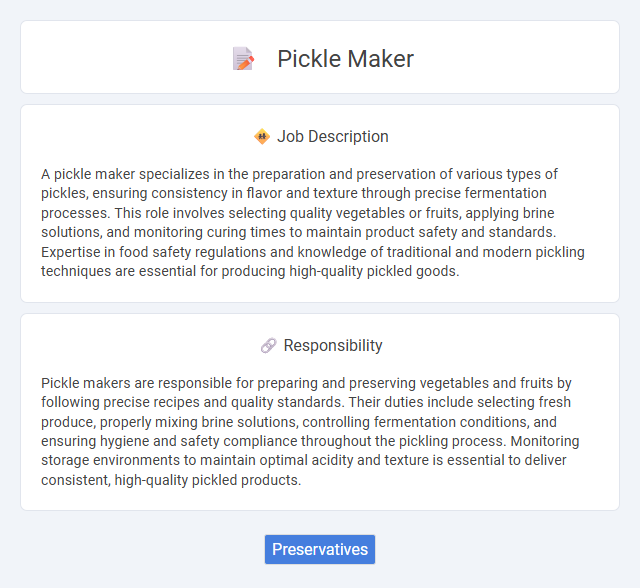 Pickle Maker

Job Description

A pickle maker specializes in the preparation and preservation of various types of pickles, ensuring consistency in flavor and texture through precise fermentation processes. This role involves selecting quality vegetables or fruits, applying brine solutions, and monitoring curing times to maintain product safety and standards. Expertise in food safety regulations and knowledge of traditional and modern pickling techniques are essential for producing high-quality pickled goods.

Responsibility

Pickle makers are responsible for preparing and preserving vegetables and fruits by following precise recipes and quality standards. Their duties include selecting fresh produce, properly mixing brine solutions, controlling fermentation conditions, and ensuring hygiene and safety compliance throughout the pickling process. Monitoring storage environments to maintain optimal acidity and texture is essential to deliver consistent, high-quality pickled products.

Preservatives