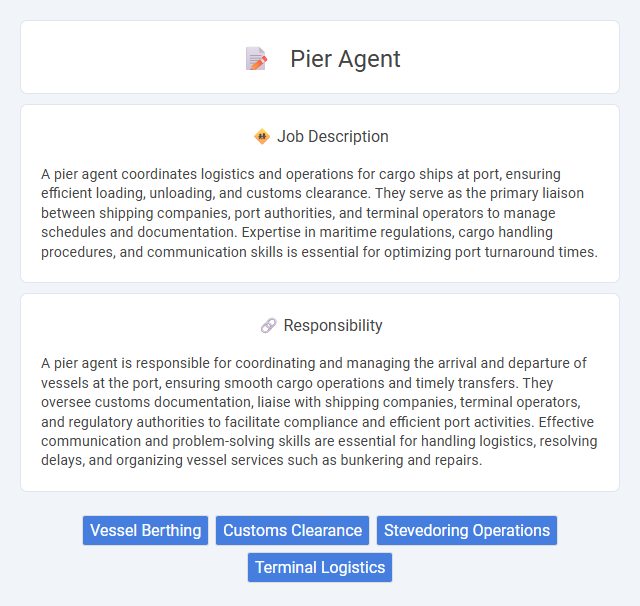 Pier Agent

Job Description

A pier agent coordinates logistics and operations for cargo ships at port, ensuring efficient loading, unloading, and customs clearance. They serve as the primary liaison between shipping companies, port authorities, and terminal operators to manage schedules and documentation. Expertise in maritime regulations, cargo handling procedures, and communication skills is essential for optimizing port turnaround times.

Responsibility

A pier agent is responsible for coordinating and managing the arrival and departure of vessels at the port, ensuring smooth cargo operations and timely transfers. They oversee customs documentation, liaise with shipping companies, terminal operators, and regulatory authorities to facilitate compliance and efficient port activities. Effective communication and problem-solving skills are essential for handling logistics, resolving delays, and organizing vessel services such as bunkering and repairs.

Vessel Berthing Customs Clearance Stevedoring Operations Terminal Logistics