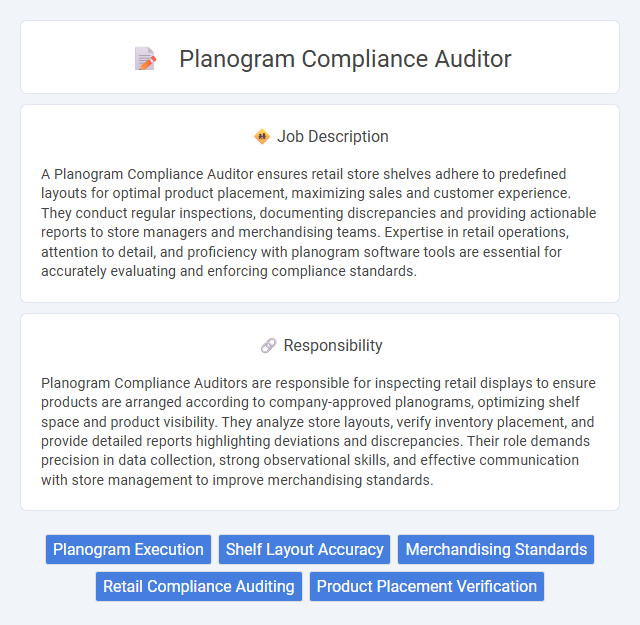 Planogram Compliance Auditor

Job Description

A Planogram Compliance Auditor ensures retail store shelves adhere to predefined layouts for optimal product placement, maximizing sales and customer experience. They conduct regular inspections, documenting discrepancies and providing actionable reports to store managers and merchandising teams. Expertise in retail operations, attention to detail, and proficiency with planogram software tools are essential for accurately evaluating and enforcing compliance standards.

Responsibility

Planogram Compliance Auditors are responsible for inspecting retail displays to ensure products are arranged according to company-approved planograms, optimizing shelf space and product visibility. They analyze store layouts, verify inventory placement, and provide detailed reports highlighting deviations and discrepancies. Their role demands precision in data collection, strong observational skills, and effective communication with store management to improve merchandising standards.

Planogram Execution
Shelf Layout Accuracy
Merchandising Standards
Retail Compliance Auditing
Product Placement Verification