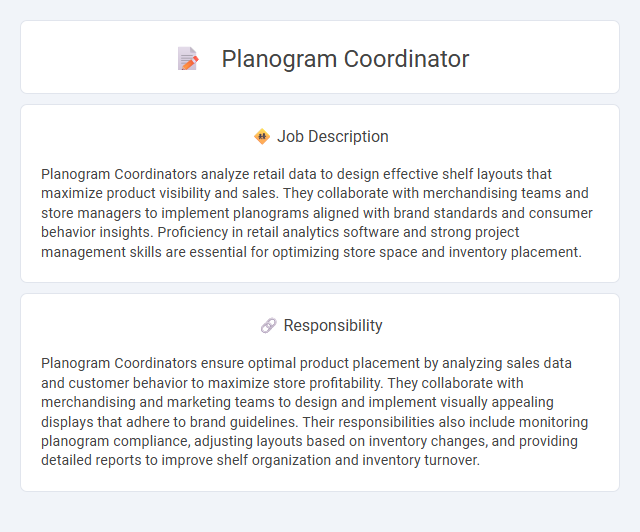 Planogram Coordinator

Job Description

Planogram Coordinators analyze retail data to design effective shelf layouts that maximize product visibility and sales. They collaborate with merchandising teams and store managers to implement planograms aligned with brand standards and consumer behavior insights. Proficiency in retail analytics software and strong project management skills are essential for optimizing store space and inventory placement.

Responsibility

Planogram Coordinators ensure optimal product placement by analyzing sales data and customer behavior to maximize store profitability. They collaborate with merchandising and marketing teams to design and implement visually appealing displays that adhere to brand guidelines. Their responsibilities also include monitoring planogram compliance, adjusting layouts based on inventory changes, and providing detailed reports to improve shelf organization and inventory turnover.