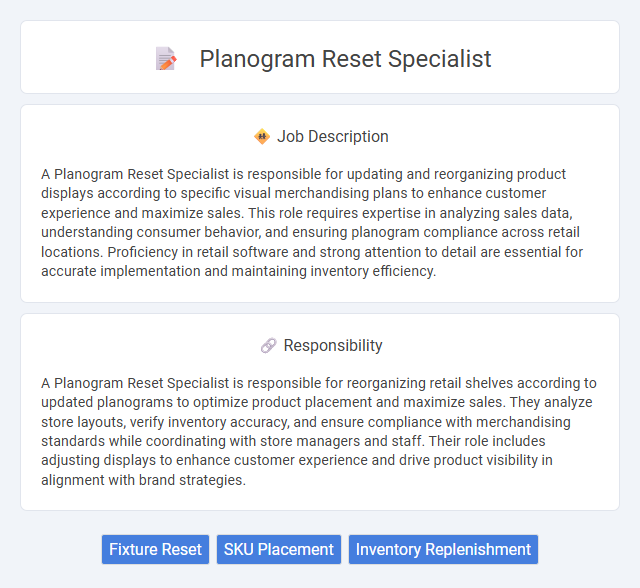 Planogram Reset Specialist

Job Description

A Planogram Reset Specialist is responsible for updating and reorganizing product displays according to specific visual merchandising plans to enhance customer experience and maximize sales. This role requires expertise in analyzing sales data, understanding consumer behavior, and ensuring planogram compliance across retail locations. Proficiency in retail software and strong attention to detail are essential for accurate implementation and maintaining inventory efficiency.

Responsibility

A Planogram Reset Specialist is responsible for reorganizing retail shelves according to updated planograms to optimize product placement and maximize sales. They analyze store layouts, verify inventory accuracy, and ensure compliance with merchandising standards while coordinating with store managers and staff. Their role includes adjusting displays to enhance customer experience and drive product visibility in alignment with brand strategies.

Fixture Reset

SKU Placement

Inventory Replenishment