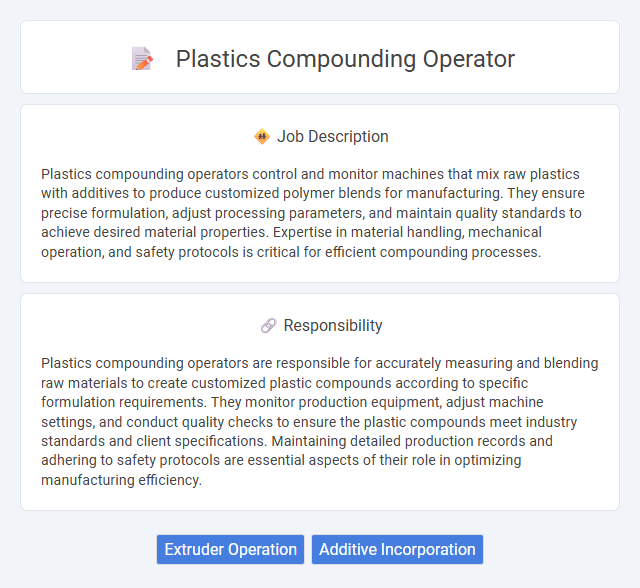 Plastics Compounding Operator

Job Description

Plastics compounding operators control and monitor machines that mix raw plastics with additives to produce customized polymer blends for manufacturing. They ensure precise formulation, adjust processing parameters, and maintain quality standards to achieve desired material properties. Expertise in material handling, mechanical operation, and safety protocols is critical for efficient compounding processes.

Responsibility

Plastics compounding operators are responsible for accurately measuring and blending raw materials to create customized plastic compounds according to specific formulation requirements. They monitor production equipment, adjust machine settings, and conduct quality checks to ensure the plastic compounds meet industry standards and client specifications. Maintaining detailed production records and adhering to safety protocols are essential aspects of their role in optimizing manufacturing efficiency.

Extruder Operation

Additive Incorporation