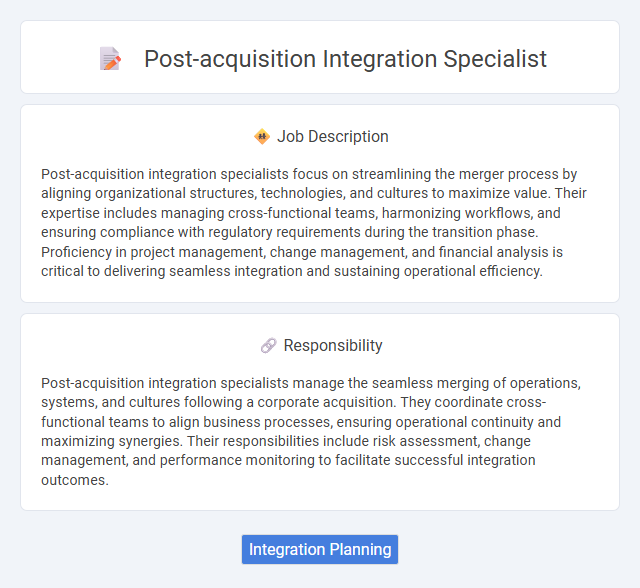 Post-acquisition Integration Specialist

Job Description

Post-acquisition integration specialists focus on streamlining the merger process by aligning organizational structures, technologies, and cultures to maximize value. Their expertise includes managing cross-functional teams, harmonizing workflows, and ensuring compliance with regulatory requirements during the transition phase. Proficiency in project management, change management, and financial analysis is critical to delivering seamless integration and sustaining operational efficiency.

Responsibility

Post-acquisition integration specialists manage the seamless merging of operations, systems, and cultures following a corporate acquisition. They coordinate cross-functional teams to align business processes, ensuring operational continuity and maximizing synergies. Their responsibilities include risk assessment, change management, and performance monitoring to facilitate successful integration outcomes.

Integration Planning