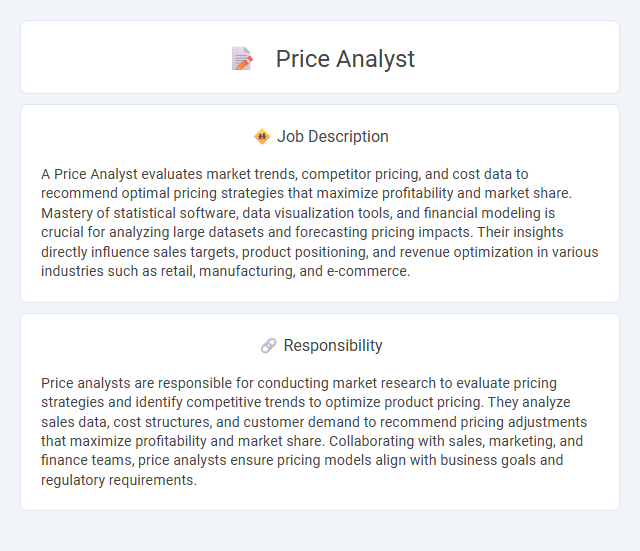 Price Analyst

Job Description

A Price Analyst evaluates market trends, competitor pricing, and cost data to recommend optimal pricing strategies that maximize profitability and market share. Mastery of statistical software, data visualization tools, and financial modeling is crucial for analyzing large datasets and forecasting pricing impacts. Their insights directly influence sales targets, product positioning, and revenue optimization in various industries such as retail, manufacturing, and e-commerce.

Responsibility

Price analysts are responsible for conducting market research to evaluate pricing strategies and identify competitive trends to optimize product pricing. They analyze sales data, cost structures, and customer demand to recommend pricing adjustments that maximize profitability and market share. Collaborating with sales, marketing, and finance teams, price analysts ensure pricing models align with business goals and regulatory requirements.