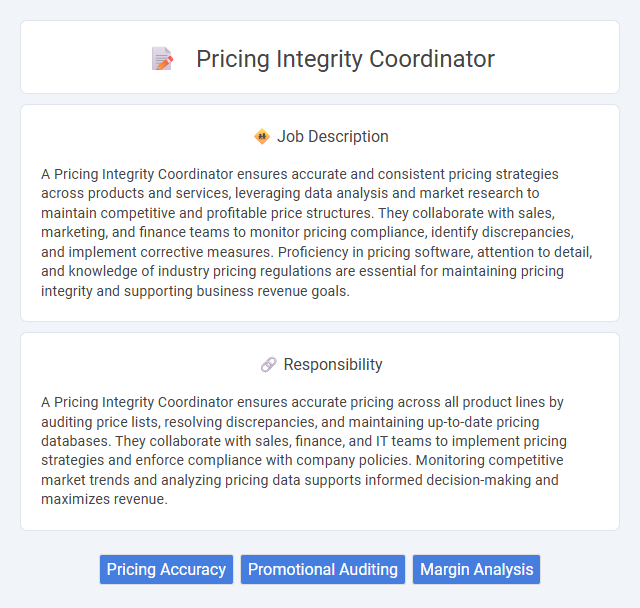 Pricing Integrity Coordinator

Job Description

A Pricing Integrity Coordinator ensures accurate and consistent pricing strategies across products and services, leveraging data analysis and market research to maintain competitive and profitable price structures. They collaborate with sales, marketing, and finance teams to monitor pricing compliance, identify discrepancies, and implement corrective measures. Proficiency in pricing software, attention to detail, and knowledge of industry pricing regulations are essential for maintaining pricing integrity and supporting business revenue goals.

Responsibility

A Pricing Integrity Coordinator ensures accurate pricing across all product lines by auditing price lists, resolving discrepancies, and maintaining up-to-date pricing databases. They collaborate with sales, finance, and IT teams to implement pricing strategies and enforce compliance with company policies. Monitoring competitive market trends and analyzing pricing data supports informed decision-making and maximizes revenue.

Pricing Accuracy

Promotional Auditing

Margin Analysis