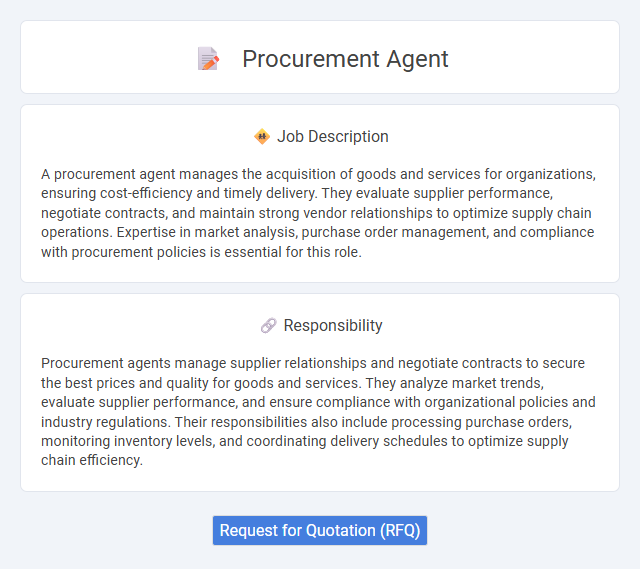 Procurement Agent

Job Description

A procurement agent manages the acquisition of goods and services for organizations, ensuring cost-efficiency and timely delivery. They evaluate supplier performance, negotiate contracts, and maintain strong vendor relationships to optimize supply chain operations. Expertise in market analysis, purchase order management, and compliance with procurement policies is essential for this role.

Responsibility

Procurement agents manage supplier relationships and negotiate contracts to secure the best prices and quality for goods and services. They analyze market trends, evaluate supplier performance, and ensure compliance with organizational policies and industry regulations. Their responsibilities also include processing purchase orders, monitoring inventory levels, and coordinating delivery schedules to optimize supply chain efficiency.

Request for Quotation (RFQ)