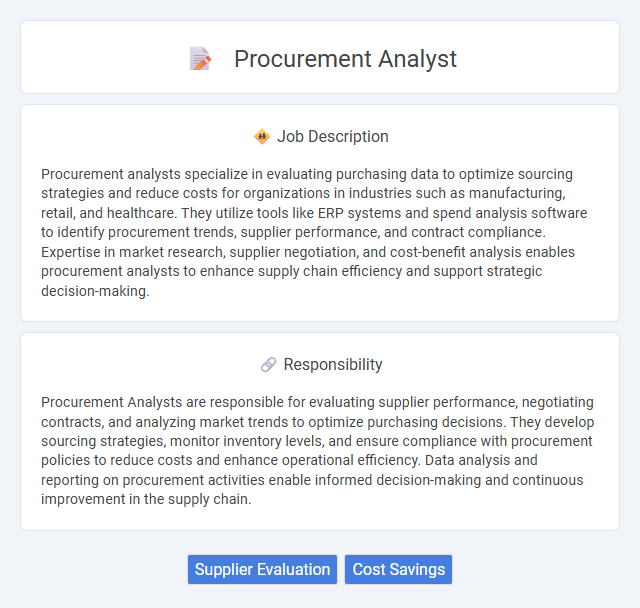 Procurement Analyst

Job Description

Procurement analysts specialize in evaluating purchasing data to optimize sourcing strategies and reduce costs for organizations in industries such as manufacturing, retail, and healthcare. They utilize tools like ERP systems and spend analysis software to identify procurement trends, supplier performance, and contract compliance. Expertise in market research, supplier negotiation, and cost-benefit analysis enables procurement analysts to enhance supply chain efficiency and support strategic decision-making.

Responsibility

Procurement Analysts are responsible for evaluating supplier performance, negotiating contracts, and analyzing market trends to optimize purchasing decisions. They develop sourcing strategies, monitor inventory levels, and ensure compliance with procurement policies to reduce costs and enhance operational efficiency. Data analysis and reporting on procurement activities enable informed decision-making and continuous improvement in the supply chain.

Supplier Evaluation

Cost Savings