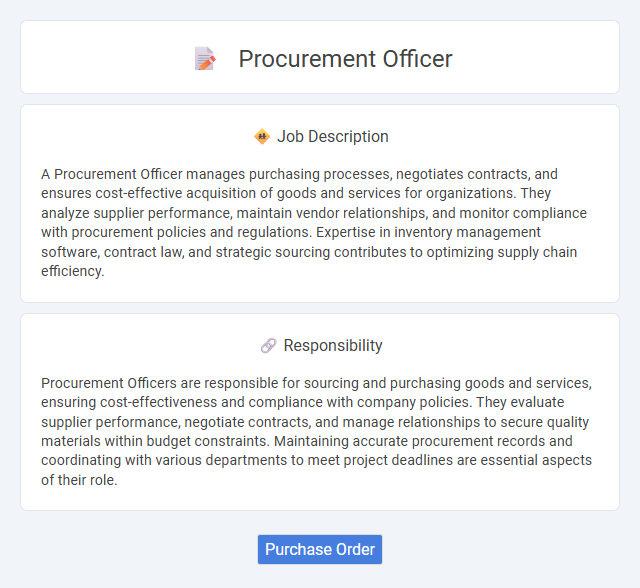 Procurement Officer

Job Description

A Procurement Officer manages purchasing processes, negotiates contracts, and ensures cost-effective acquisition of goods and services for organizations. They analyze supplier performance, maintain vendor relationships, and monitor compliance with procurement policies and regulations. Expertise in inventory management software, contract law, and strategic sourcing contributes to optimizing supply chain efficiency.

Responsibility

Procurement Officers are responsible for sourcing and purchasing goods and services, ensuring cost-effectiveness and compliance with company policies. They evaluate supplier performance, negotiate contracts, and manage relationships to secure quality materials within budget constraints. Maintaining accurate procurement records and coordinating with various departments to meet project deadlines are essential aspects of their role.

Purchase Order