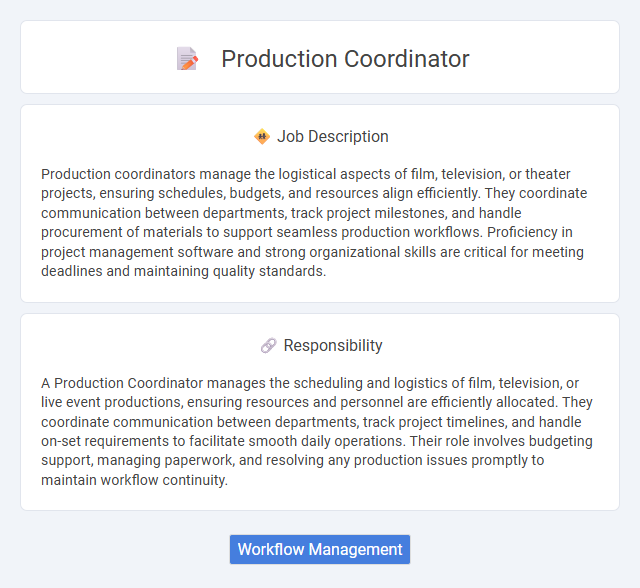 Production Coordinator

Job Description

Production coordinators manage the logistical aspects of film, television, or theater projects, ensuring schedules, budgets, and resources align efficiently. They coordinate communication between departments, track project milestones, and handle procurement of materials to support seamless production workflows. Proficiency in project management software and strong organizational skills are critical for meeting deadlines and maintaining quality standards.

Responsibility

A Production Coordinator manages the scheduling and logistics of film, television, or live event productions, ensuring resources and personnel are efficiently allocated. They coordinate communication between departments, track project timelines, and handle on-set requirements to facilitate smooth daily operations. Their role involves budgeting support, managing paperwork, and resolving any production issues promptly to maintain workflow continuity.

Workflow Management