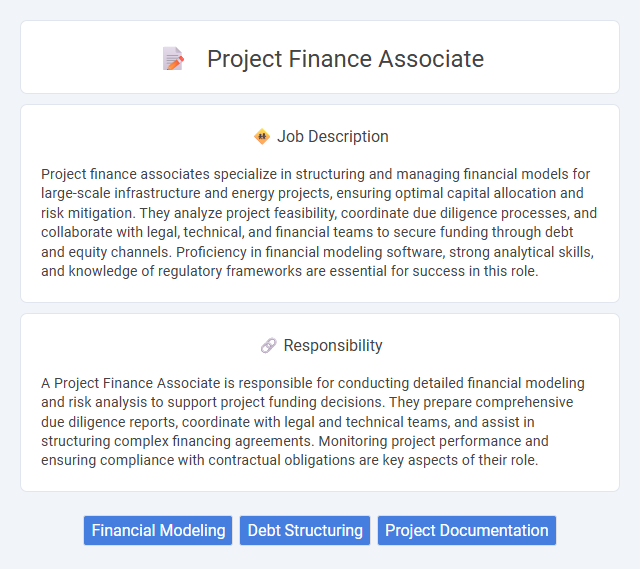 Project Finance Associate

Job Description

Project finance associates specialize in structuring and managing financial models for large-scale infrastructure and energy projects, ensuring optimal capital allocation and risk mitigation. They analyze project feasibility, coordinate due diligence processes, and collaborate with legal, technical, and financial teams to secure funding through debt and equity channels. Proficiency in financial modeling software, strong analytical skills, and knowledge of regulatory frameworks are essential for success in this role.

Responsibility

A Project Finance Associate is responsible for conducting detailed financial modeling and risk analysis to support project funding decisions. They prepare comprehensive due diligence reports, coordinate with legal and technical teams, and assist in structuring complex financing agreements. Monitoring project performance and ensuring compliance with contractual obligations are key aspects of their role.

Financial Modeling
Debt Structuring
Project Documentation